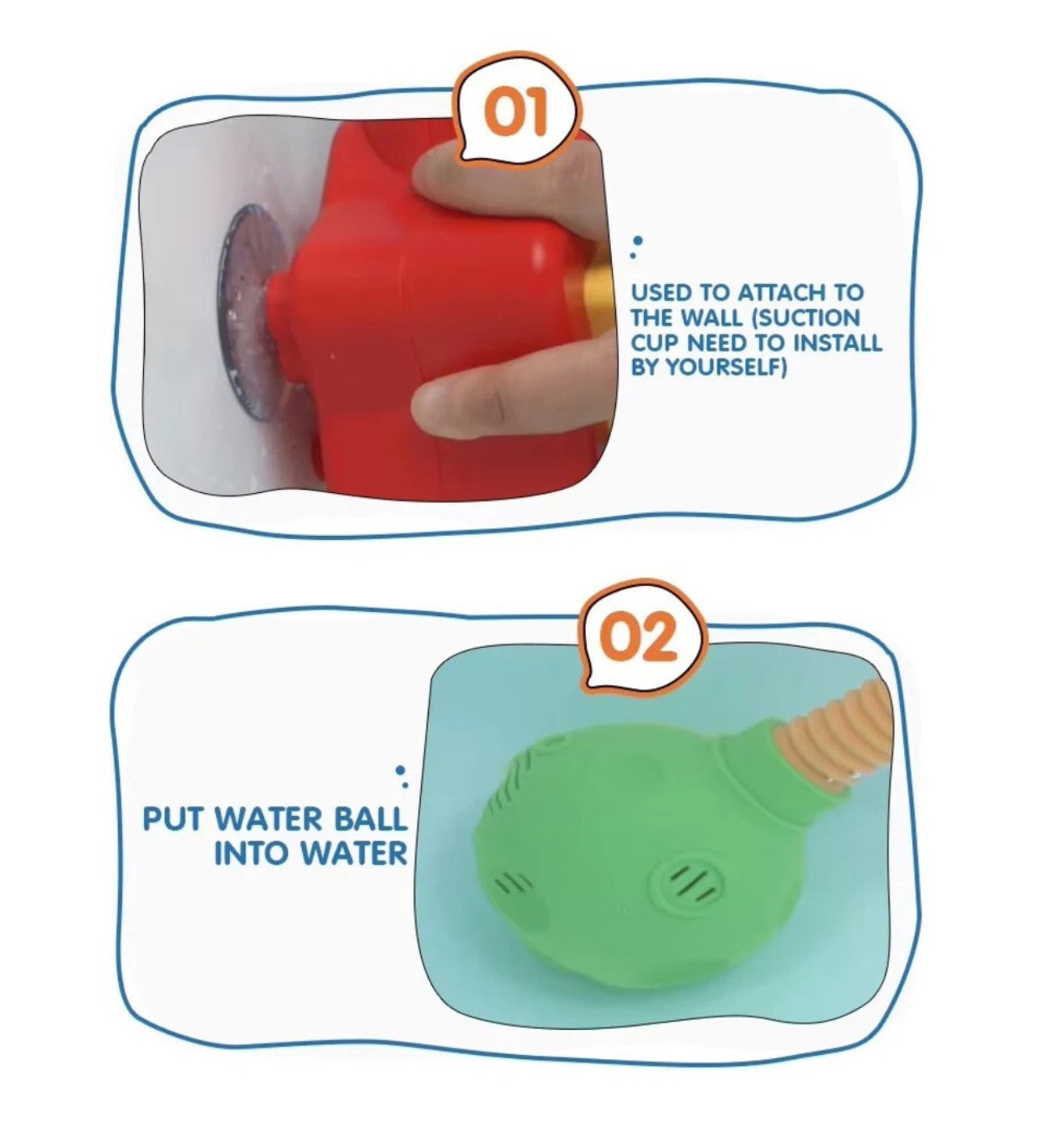 01

USED TO ATTACH TO THE WALL (SUCTION CUP NEED TO INSTALL BY YOURSELF)

02

PUT WATER BALL INTO WATER